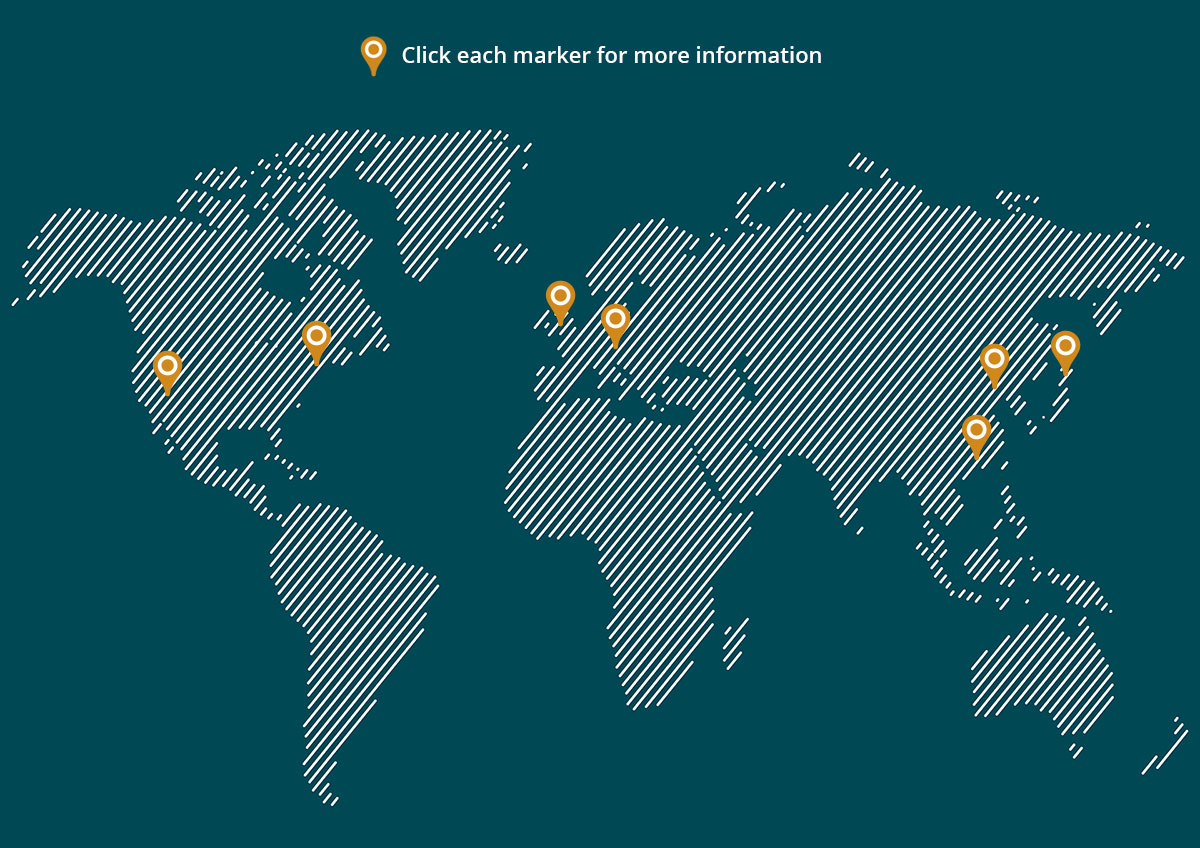 Click each marker for more information